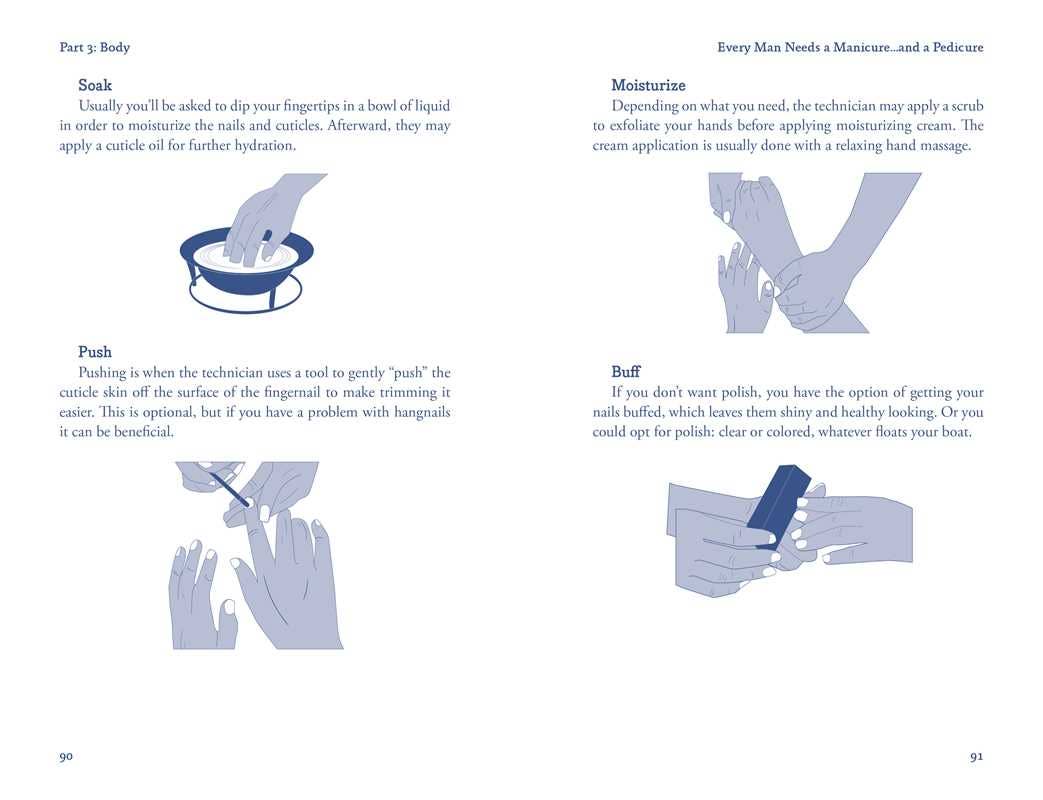 Part 3: Body

Soak
Usually you'll be asked to dip your fingertips in a bowl of liquid in order to moisturize the nails and cuticles. Afterward, they may apply a cuticle oil for further hydration.

Push
Pushing is when the technician uses a tool to gently "push" the cuticle skin off the surface of the fingernail to make trimming it easier. This is optional, but if you have a problem with hangnails it can be beneficial.

90

Every Man Needs a Manicure...and a Pedicure

Moisturize
Depending on what you need, the technician may apply a scrub to exfoliate your hands before applying moisturizing cream. The cream application is usually done with a relaxing hand massage.

Buff
If you don't want polish, you have the option of getting your nails buffed, which leaves them shiny and healthy looking. Or you could opt for polish: clear or colored, whatever floats your boat.

91